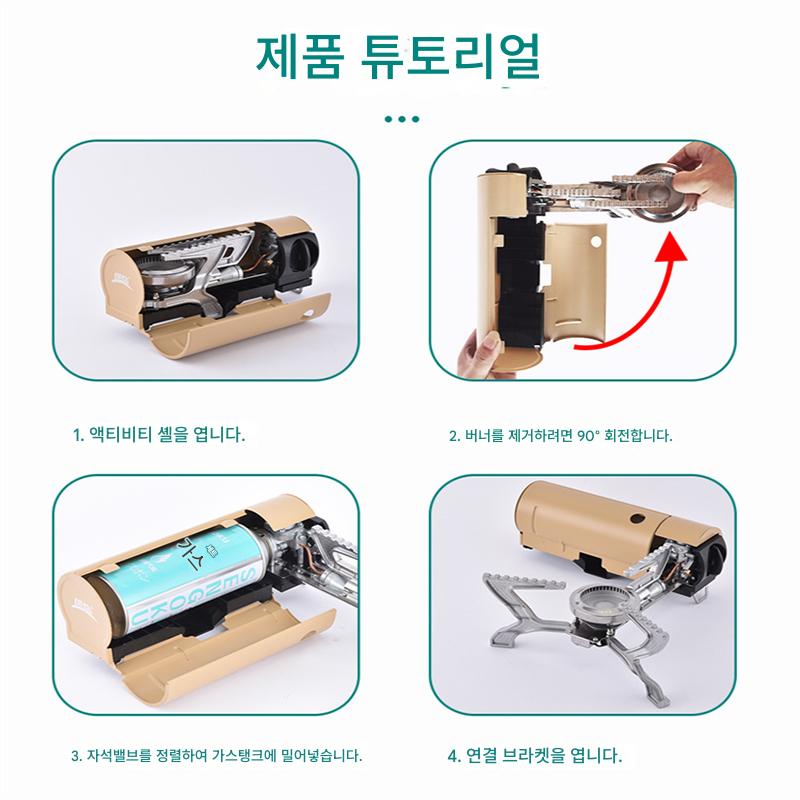 제품 튜토리얼

1. 액티비티 셸을 엽니다.

2. 버너를 제거하려면 90° 회전합니다.

가스

SENGOKU

3. 자석밸브를 정렬하여 가스탱크에 밀어넣습니다.

4. 연결 브라켓을 엽니다.