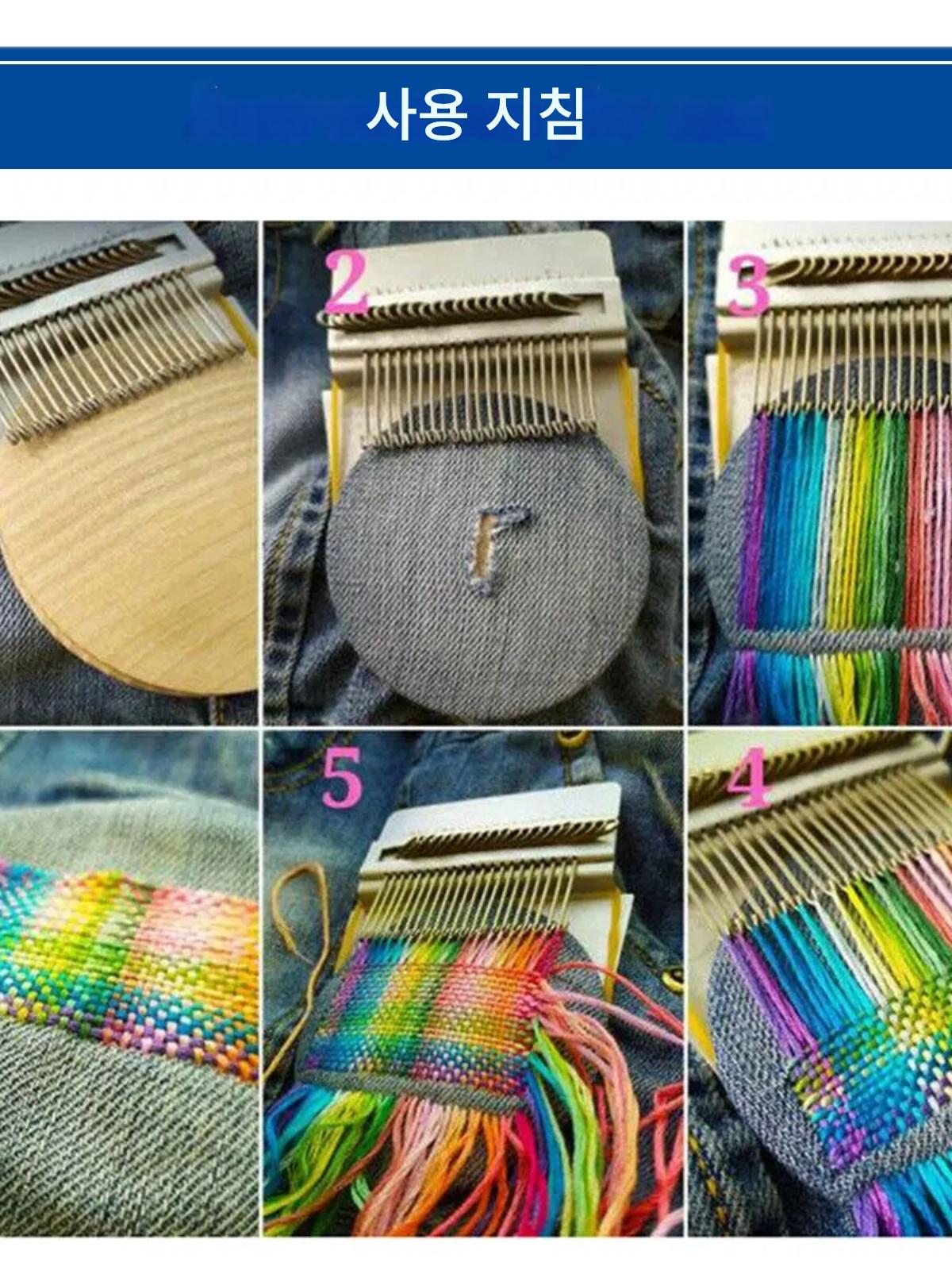 사용 지침

2

3

5

4