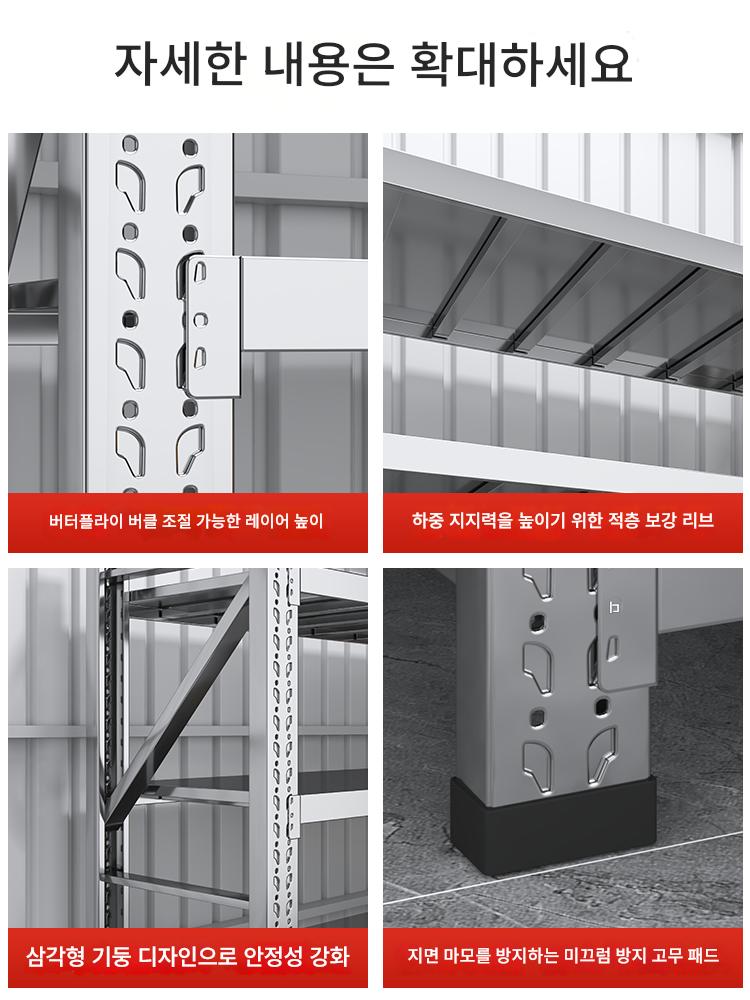 자세한 내용은 확대하세요

버터플라이 버클 조절 가능한 레이어 높이

하중 지지력을 높이기 위한 적층 보강 리브

삼각형 기둥 디자인으로 안정성 강화

지면 마모를 방지하는 미끄럼 방지 고무 패드