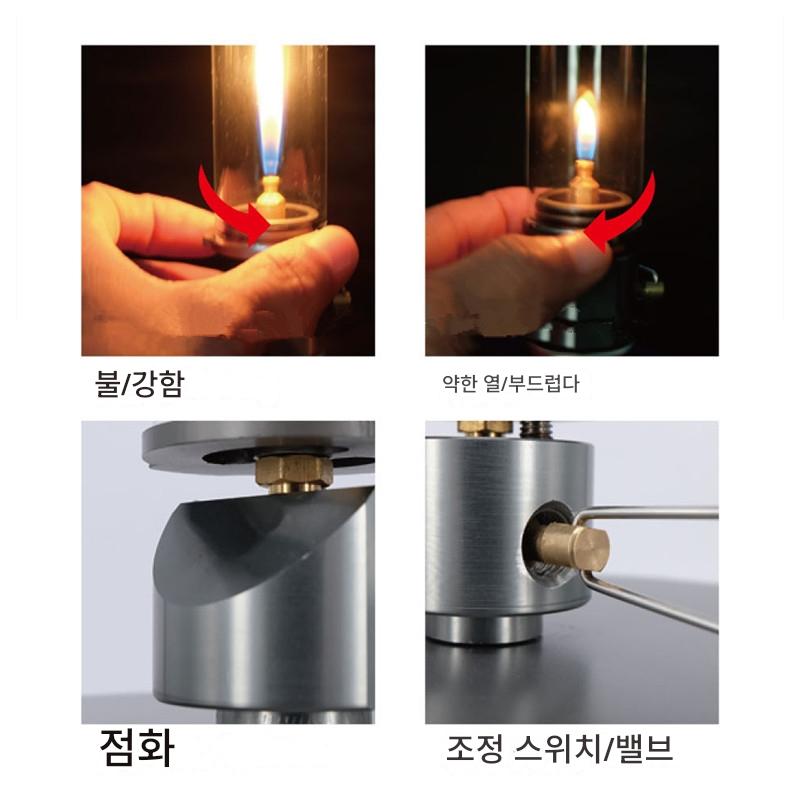 불/강함

약한 열/부드럽다

점화

조정 스위치/밸브