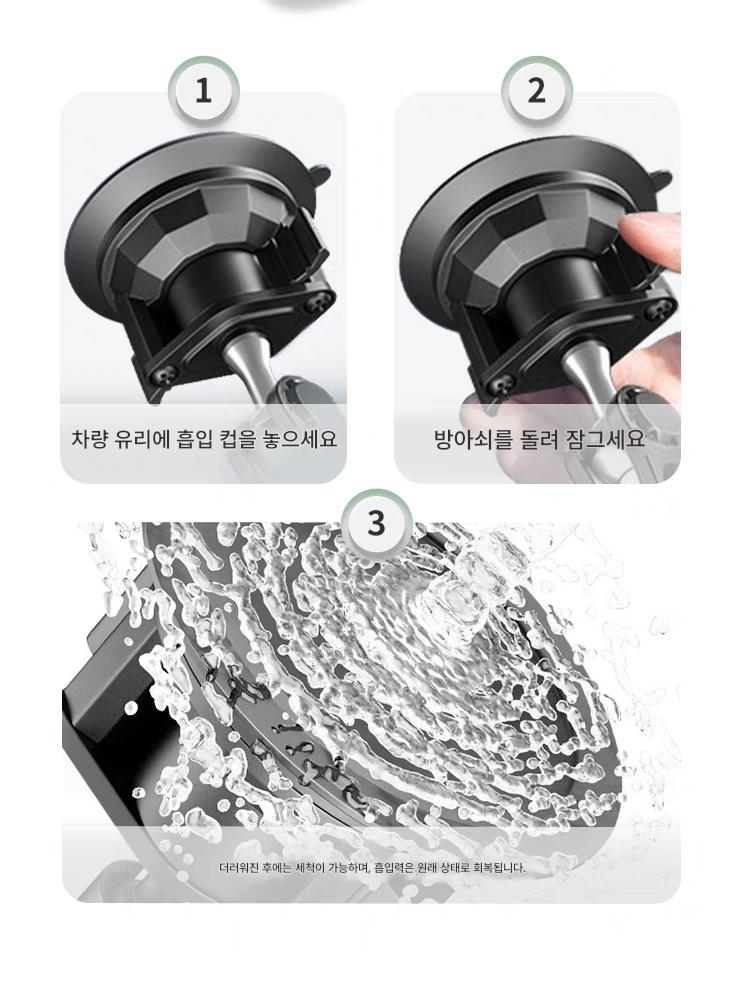 1

차량 유리에 흡입 컵을 놓으세요

2

방아쇠를 돌려 잠그세요

3

더러워진 후에는 세척이 가능하며, 흡입력은 원래 상태로 회복됩니다.