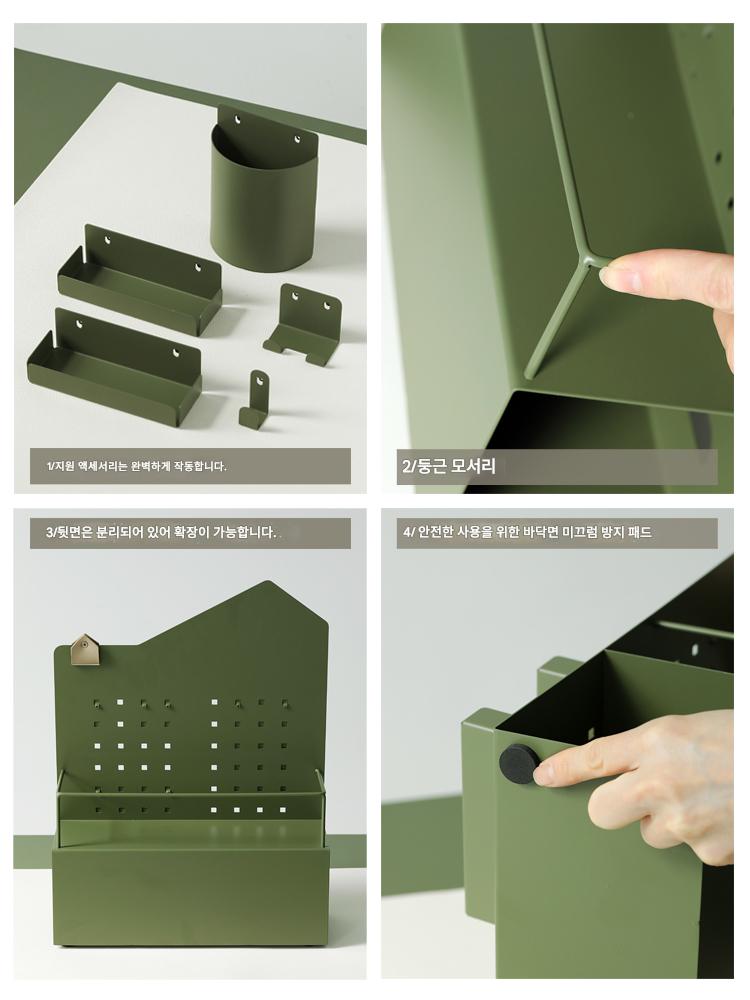 1/지원 액세서리는 완벽하게 작동합니다.

2/둥근 모서리

3/뒷면은 분리되어 있어 확장이 가능합니다.

4/ 안전한 사용을 위한 바닥면 미끄럼 방지 패드