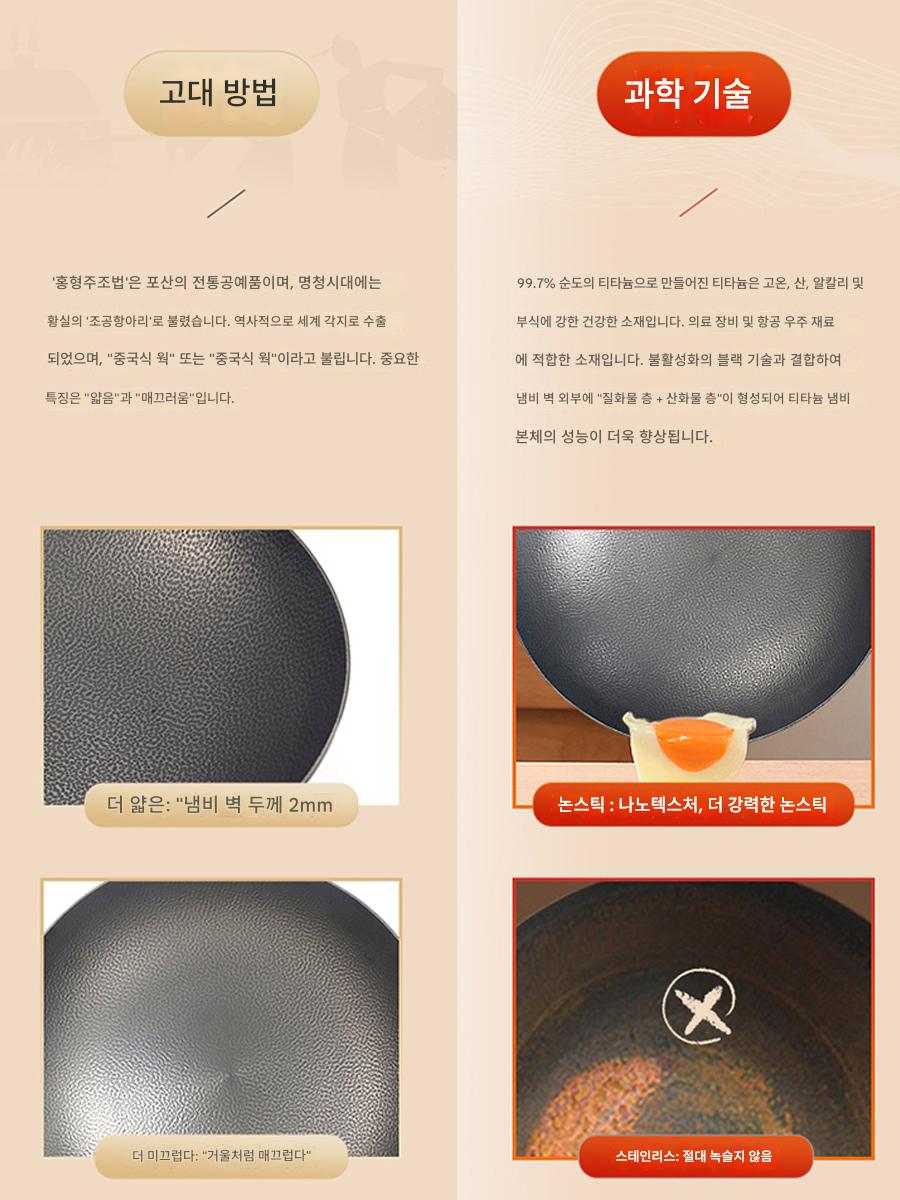 고대 방법

'홍형주조법'은 포산의 전통공예품이며, 명청시대에는 황실의 '조공항아리'로 불렸습니다. 역사적으로 세계 각지로 수출되었으며, "중국식 웍" 또는 "중국식 웍"이라고 불립니다. 중요한 특징은 "얇음"과 "매끄러움"입니다.

더 얇은: "냄비 벽 두께 2mm

더 미끄럽다: "거울처럼 매끄럽다"

과학 기술

99.7% 순도의 티타늄으로 만들어진 티타늄은 고온, 산, 알칼리 및 부식에 강한 건강한 소재입니다. 의료 장비 및 항공 우주 재료에 적합한 소재입니다. 불활성화의 블랙 기술과 결합하여 냄비 벽 외부에 "질화물 층 + 산화물 층"이 형성되어 티타늄 냄비 본체의 성능이 더욱 향상됩니다.

논스틱 : 나노텍스처, 더 강력한 논스틱

스테인리스: 절대 녹슬지 않음