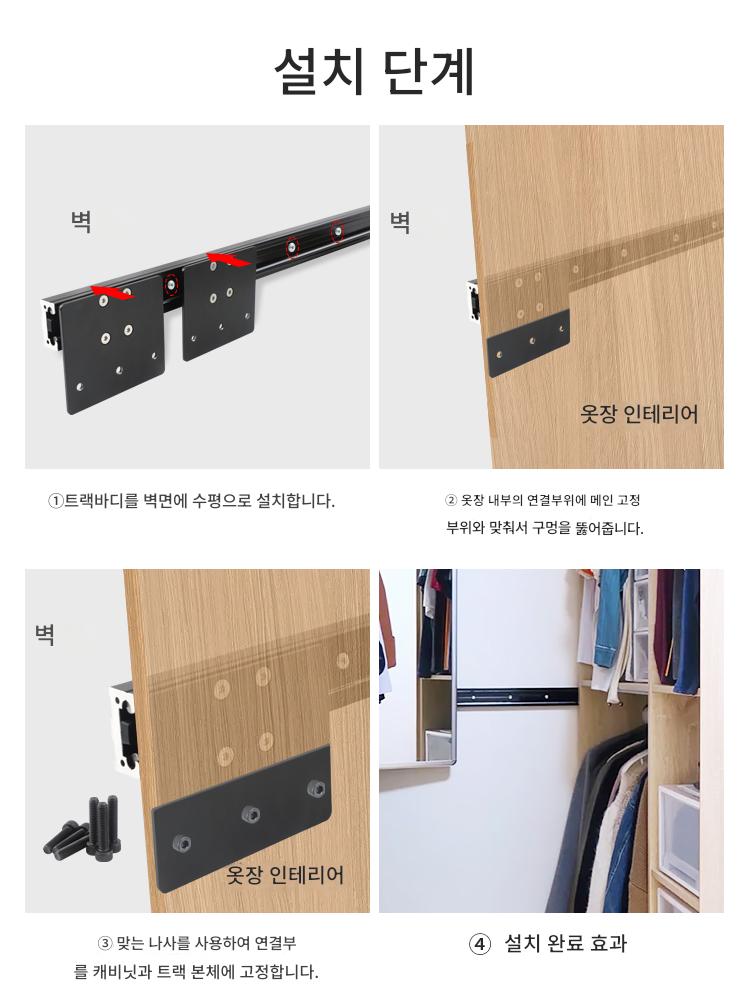 설치 단계

벽

①트랙바디를 벽면에 수평으로 설치합니다.

벽

옷장 인테리어

② 옷장 내부의 연결부위에 메인 고정 부위와 맞춰서 구멍을 뚫어줍니다.

벽

옷장 인테리어

③ 맞는 나사를 사용하여 연결부를 캐비닛과 트랙 본체에 고정합니다.

④ 설치 완료 효과