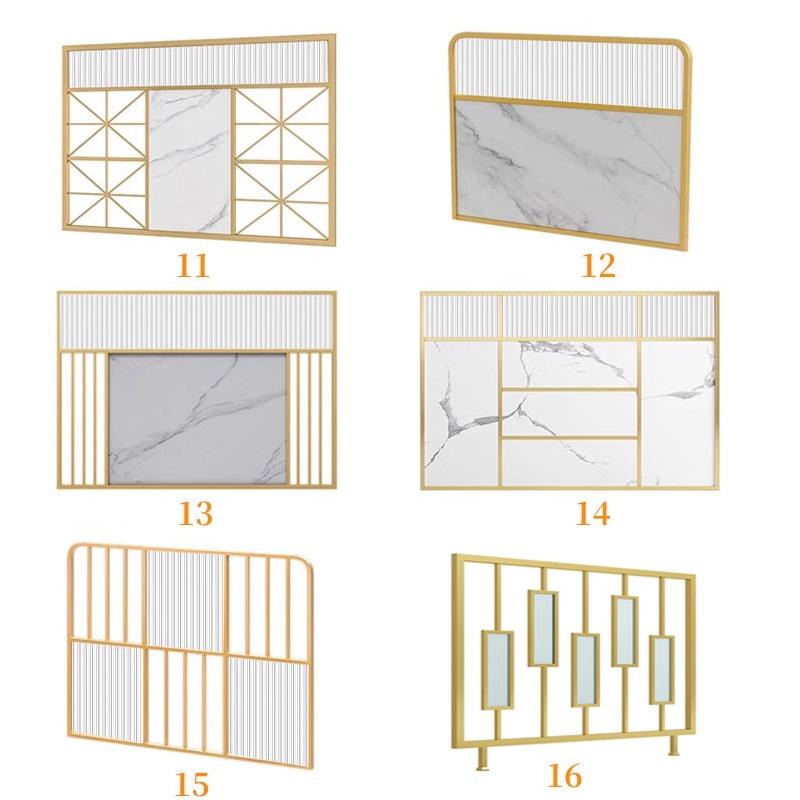 11

12

13

14

15

16