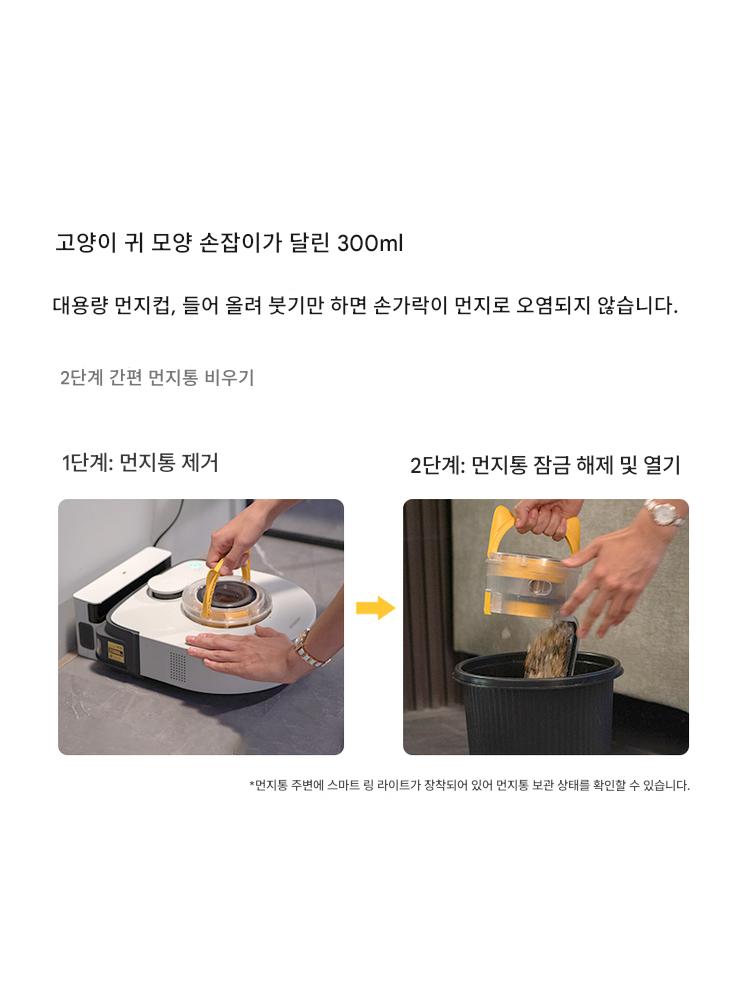 고양이 귀 모양 손잡이가 달린 300ml

대용량 먼지컵, 들어 올려 붓기만 하면 손가락이 먼지로 오염되지 않습니다.

2단계 간편 먼지통 비우기

1단계: 먼지통 제거

2단계: 먼지통 잠금 해제 및 열기

*먼지통 주변에 스마트 링 라이트가 장착되어 있어 먼지통 보관 상태를 확인할 수 있습니다.