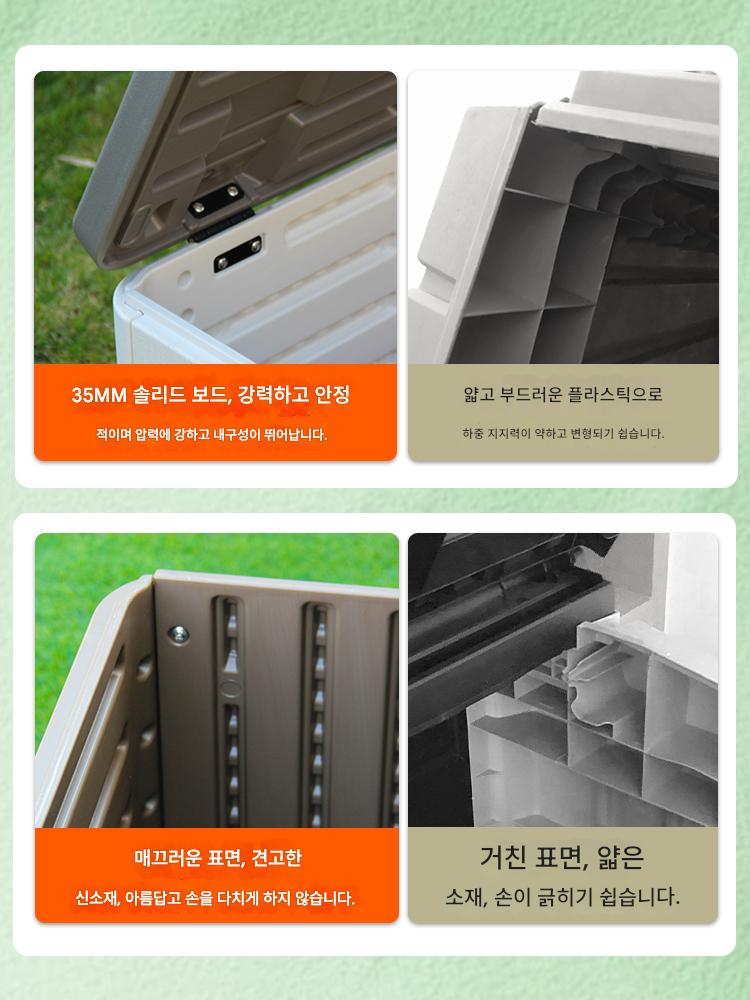 35MM 솔리드 보드, 강력하고 안정

적이며 압력에 강하고 내구성이 뛰어납니다.

얇고 부드러운 플라스틱으로

하중 지지력이 약하고 변형되기 쉽습니다.

매끄러운 표면, 견고한

신소재, 아름답고 손을 다치게 하지 않습니다.

거친 표면, 얇은

소재, 손이 긁히기 쉽습니다.