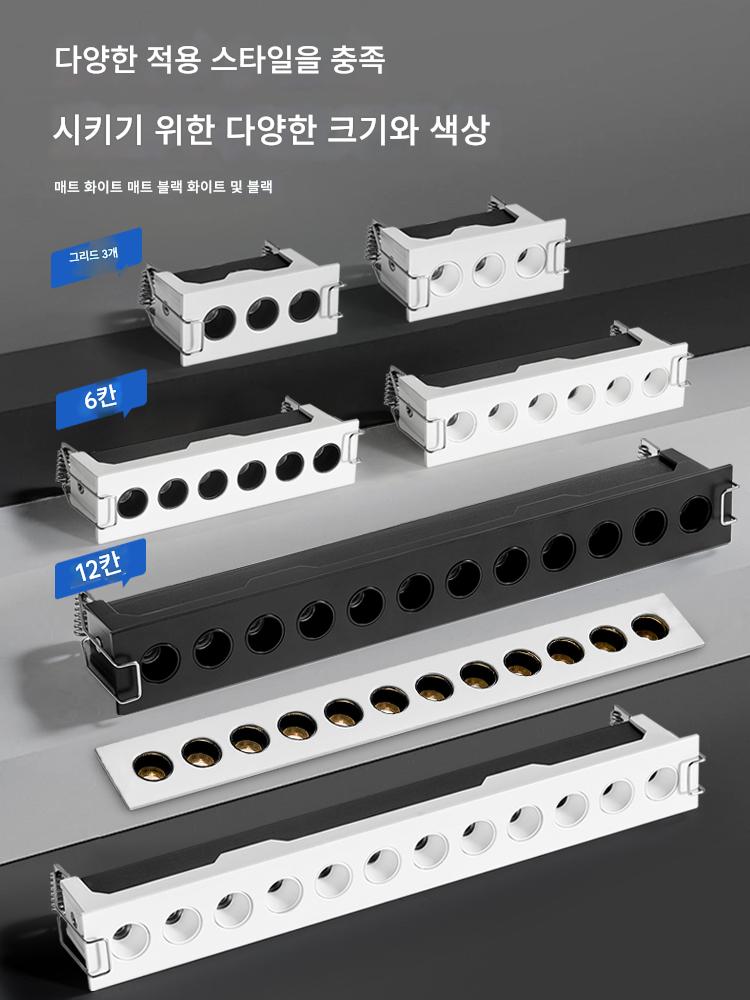 다양한 적용 스타일을 충족

시키기 위한 다양한 크기와 색상

매트 화이트 매트 블랙 화이트 및 블랙

그리드 3개

6칸

12칸