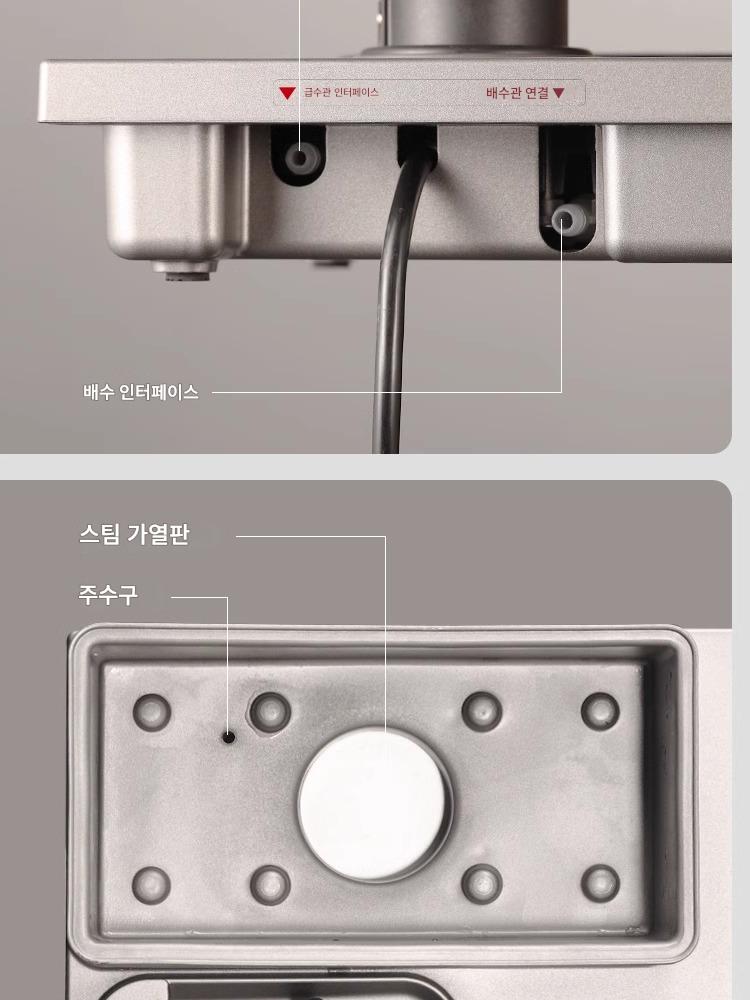 ▼ 급수관 인터페이스

배수관 연결 ▼

배수 인터페이스

스팀 가열판

주수구