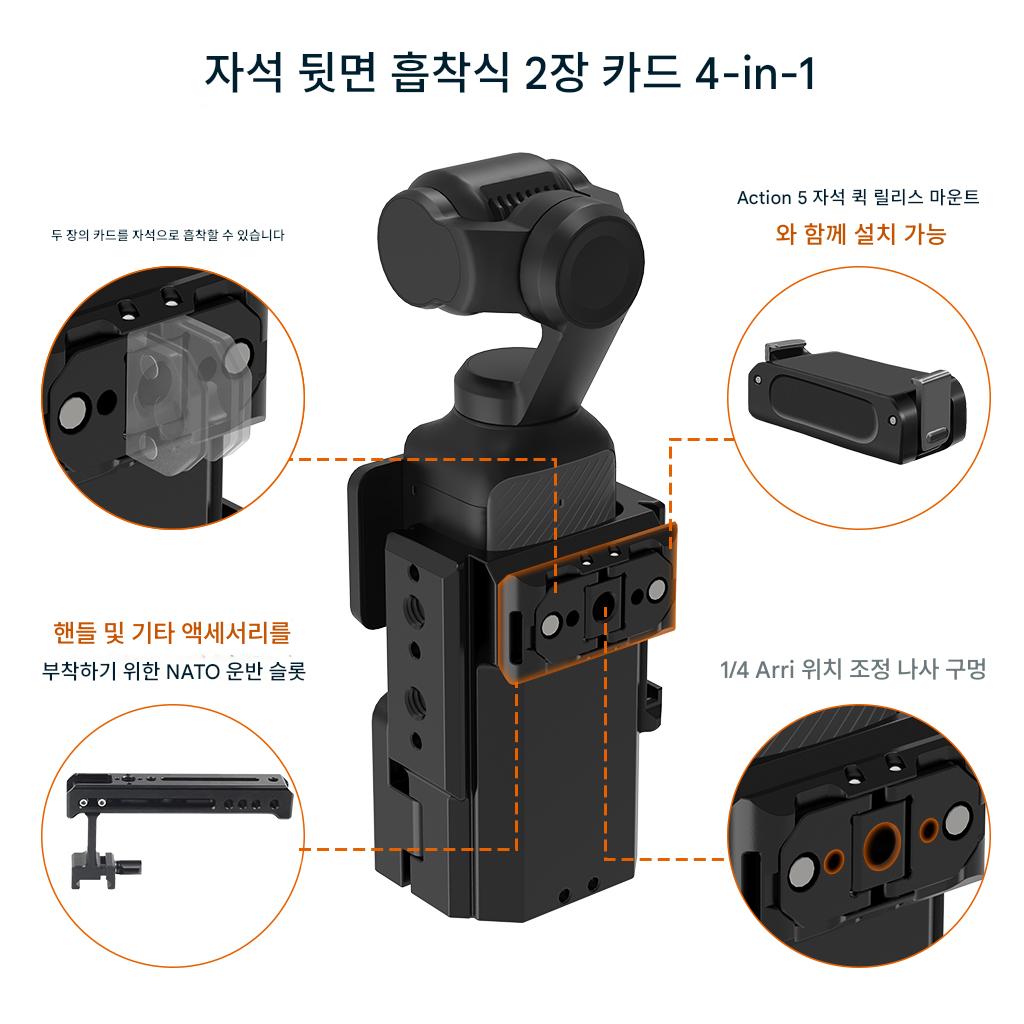 자석 뒷면 흡착식 2장 카드 4-in-1

두 장의 카드를 자석으로 흡착할 수 있습니다

Action 5 자석 퀵 릴리스 마운트

와 함께 설치 가능

핸들 및 기타 액세서리를

부착하기 위한 NATO 운반 슬롯

1/4 Arri 위치 조정 나사 구멍