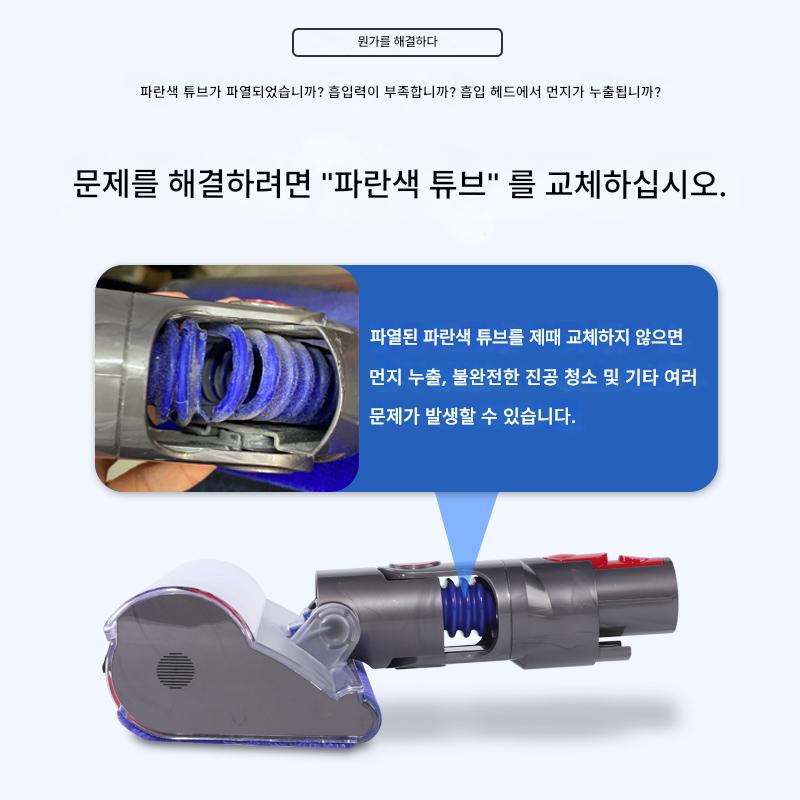 뭔가를 해결하다

파란색 튜브가 파열되었습니까? 흡입력이 부족합니까? 흡입 헤드에서 먼지가 누출됩니까?

문제를 해결하려면 "파란색 튜브" 를 교체하십시오.

파열된 파란색 튜브를 제때 교체하지 않으면 먼지 누출, 불완전한 진공 청소 및 기타 여러 문제가 발생할 수 있습니다.