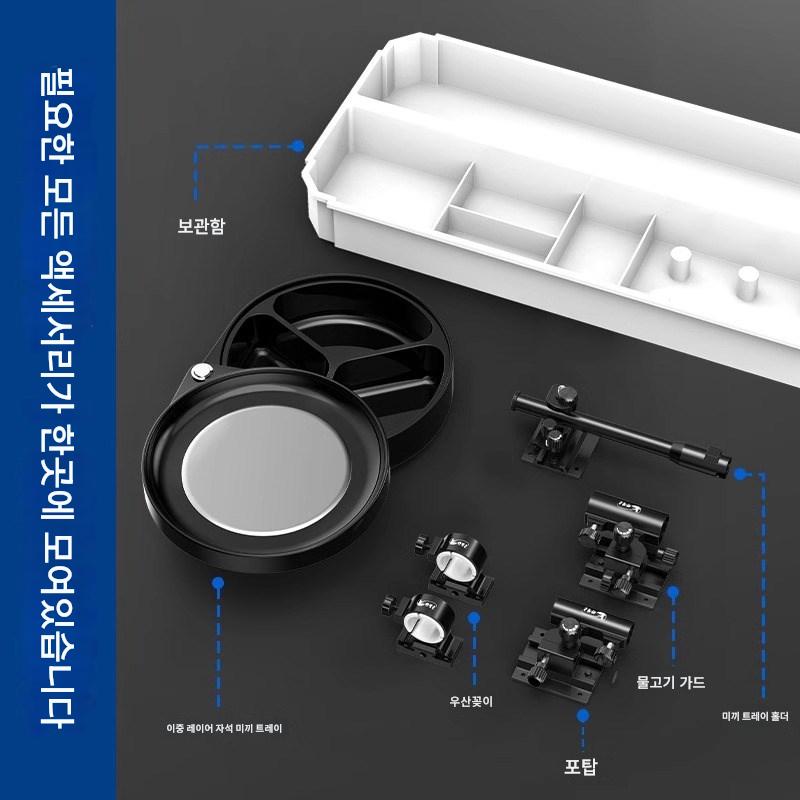 필요한 모든 액세서리가 한곳에 모여있습니다

보관함

이중 레이어 자석 미끼 트레이

우산꽂이

포탑

물고기 가드

미끼 트레이 홀더