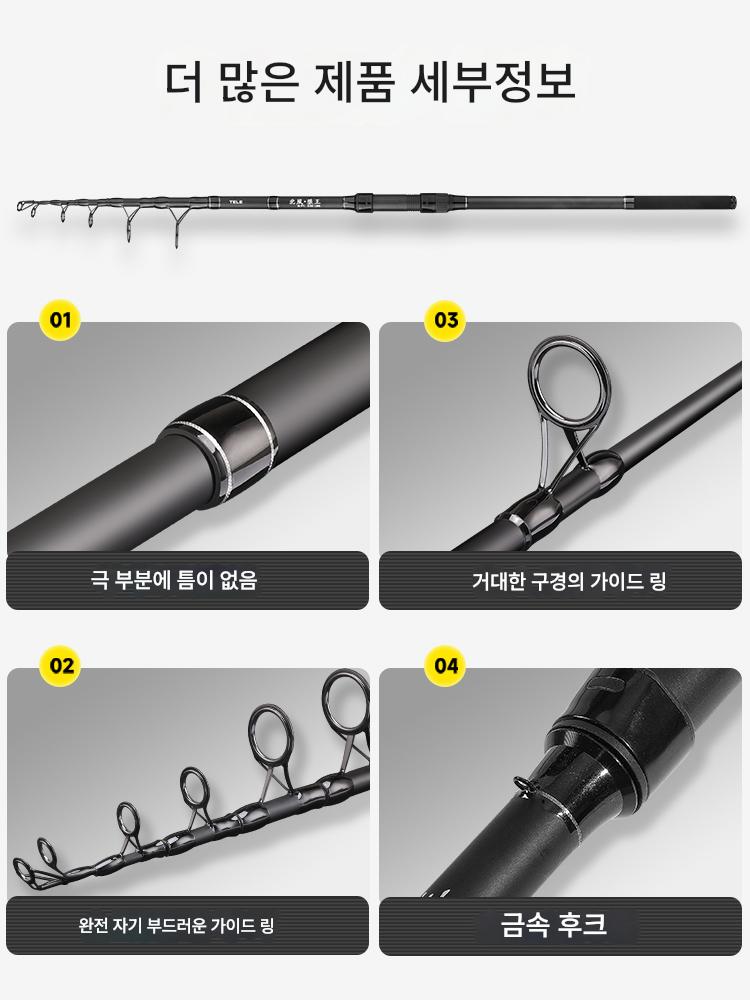 더 많은 제품 세부정보

TELE

01

극 부분에 틈이 없음

03

거대한 구경의 가이드 링

02

완전 자기 부드러운 가이드 링

04

금속 후크