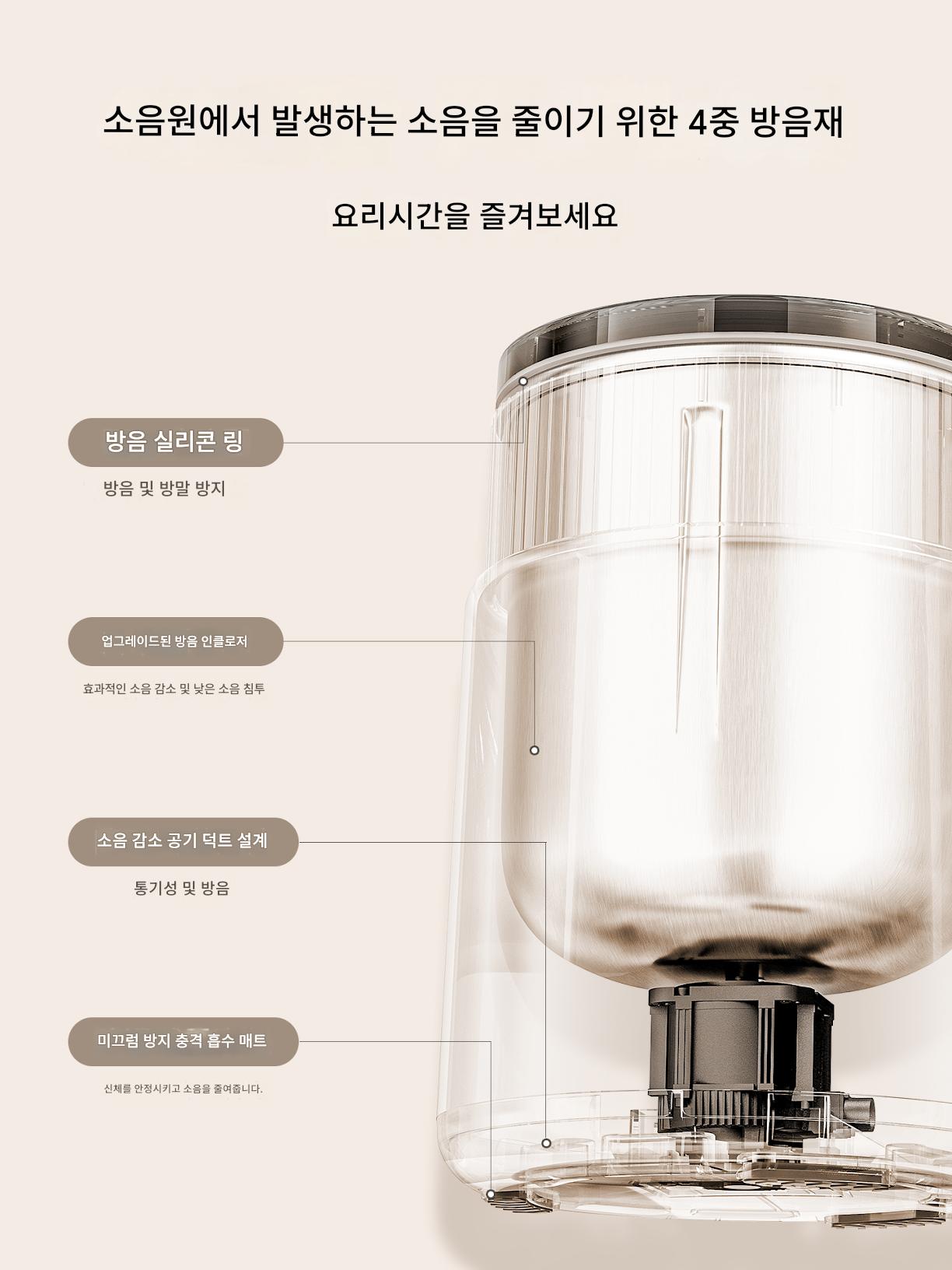 소음원에서 발생하는 소음을 줄이기 위한 4중 방음재

요리시간을 즐겨보세요

방음 실리콘 링

방음 및 방말 방지

업그레이드된 방음 인클로저

효과적인 소음 감소 및 낮은 소음 침투

소음 감소 공기 덕트 설계

통기성 및 방음

미끄럼 방지 충격 흡수 매트

신체를 안정시키고 소음을 줄여줍니다.