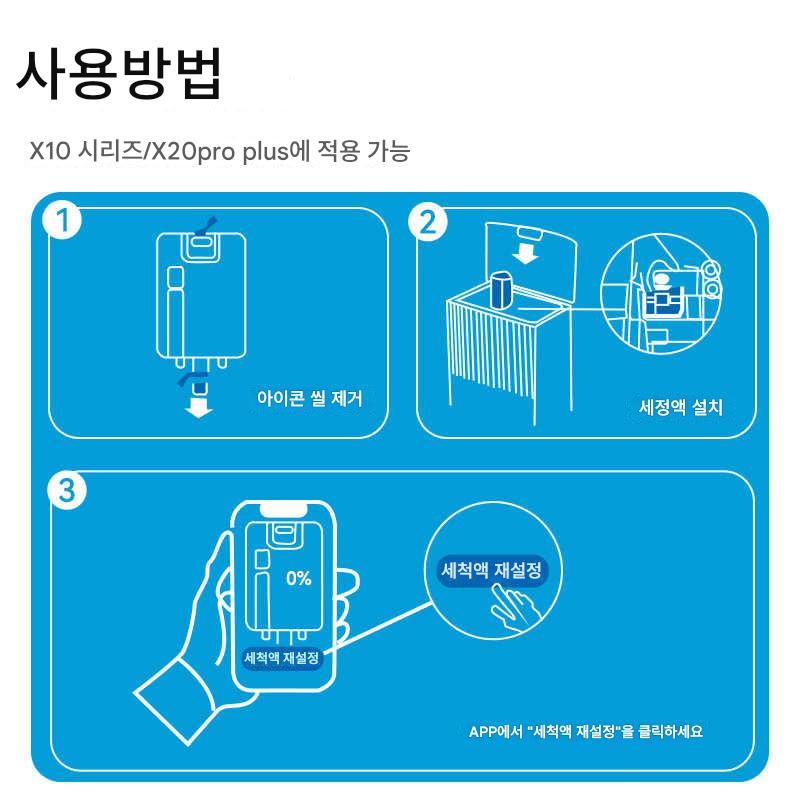 사용방법

X10 시리즈/X20pro plus에 적용 가능

1

아이콘 씰 제거

2

세정액 설치

3

0%

세척액 재설정

세척액 재설정

APP에서 "세척액 재설정"을 클릭하세요