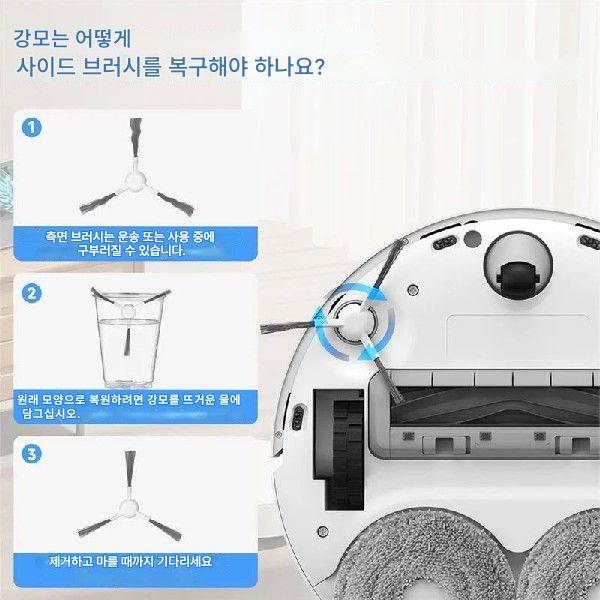 강모는 어떻게
사이드 브러시를 복구해야 하나요?

1
측면 브러시는 운송 또는 사용 중에 구부러질 수 있습니다.

2
원래 모양으로 복원하려면 강모를 뜨거운 물에 담그십시오.

3
제거하고 마를 때까지 기다리세요