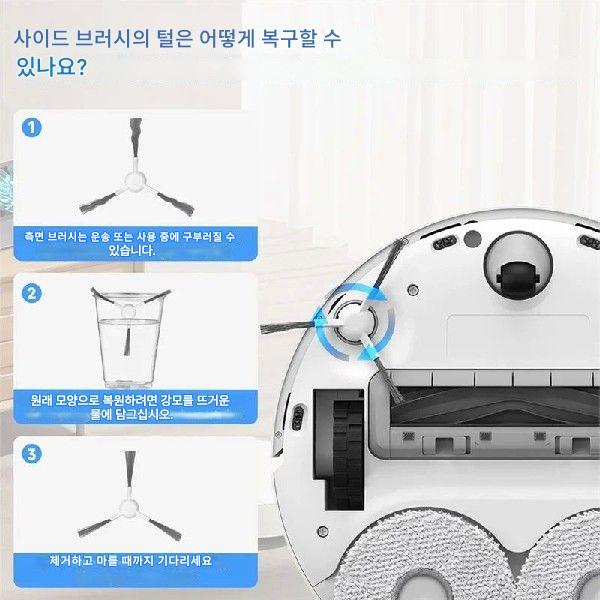 사이드 브러시의 털은 어떻게 복구할 수 있나요?

1

측면 브러시는 운송 또는 사용 중에 구부러질 수 있습니다.

2

원래 모양으로 복원하려면 강모를 뜨거운 물에 담그십시오.

3

제거하고 마를 때까지 기다리세요