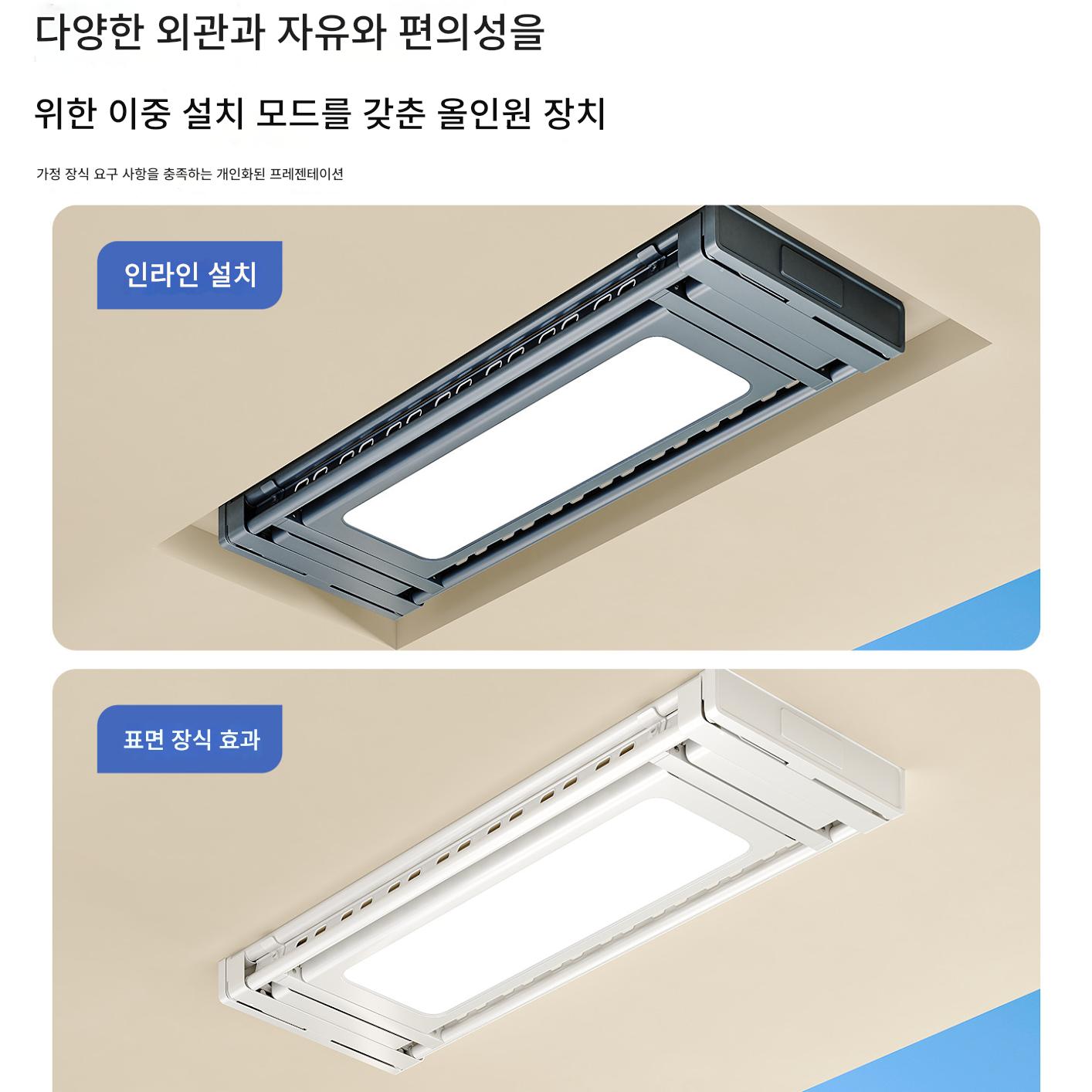 다양한 외관과 자유와 편의성을

위한 이중 설치 모드를 갖춘 올인원 장치

가정 장식 요구 사항을 충족하는 개인화된 프레젠테이션

인라인 설치

표면 장식 효과