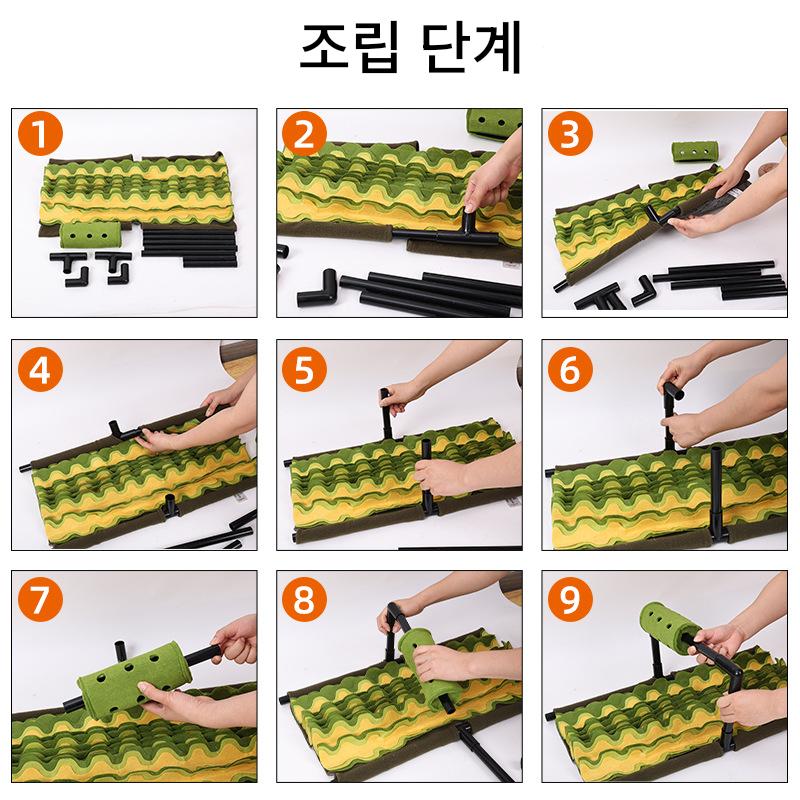 조립 단계

1

2

3

4

5

6

7

8

9