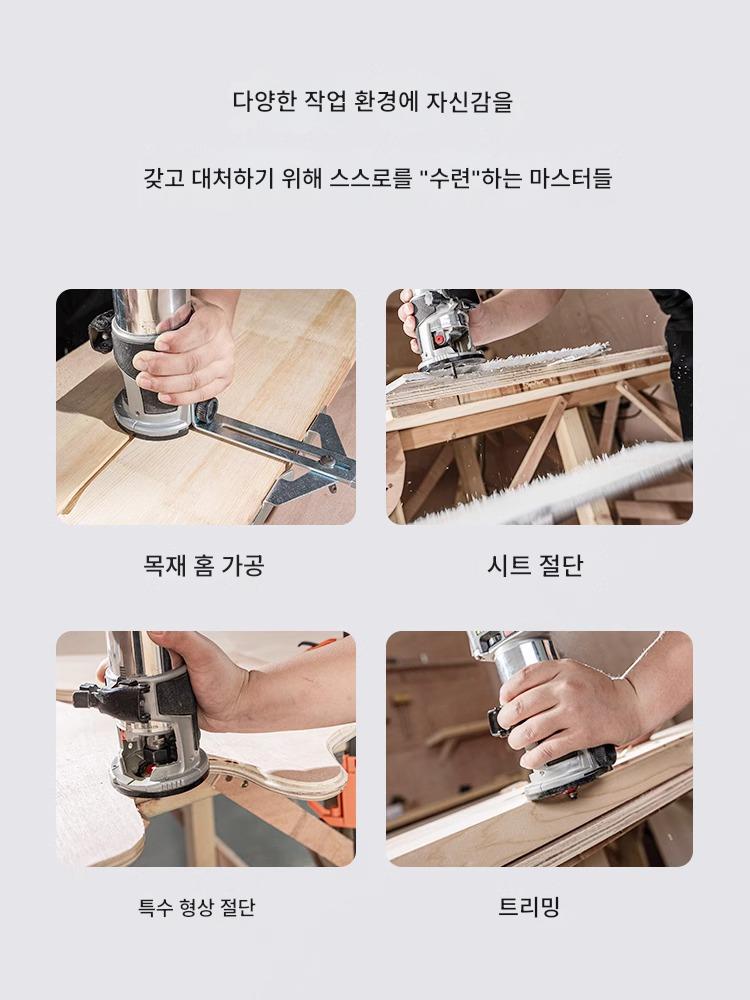 다양한 작업 환경에 자신감을

갖고 대처하기 위해 스스로를 "수련"하는 마스터들

목재 홈 가공

시트 절단

특수 형상 절단

트리밍