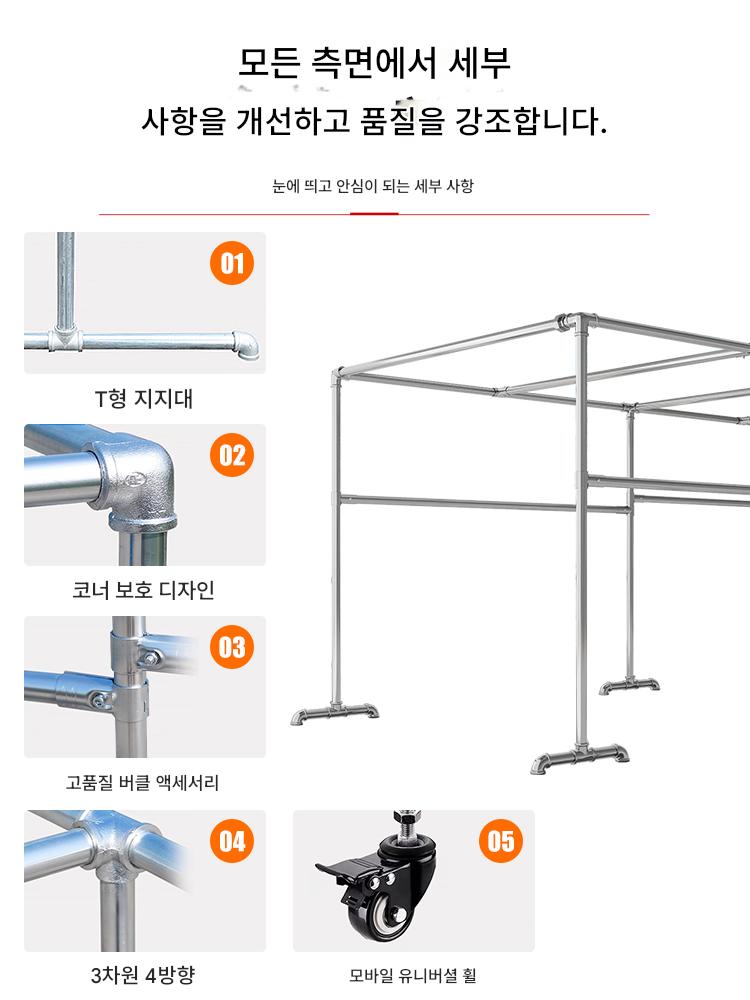 모든 측면에서 세부
사항을 개선하고 품질을 강조합니다.

눈에 띄고 안심이 되는 세부 사항

01
T형 지지대

02
코너 보호 디자인

03
고품질 버클 액세서리

04
3차원 4방향

05
모바일 유니버셜 휠