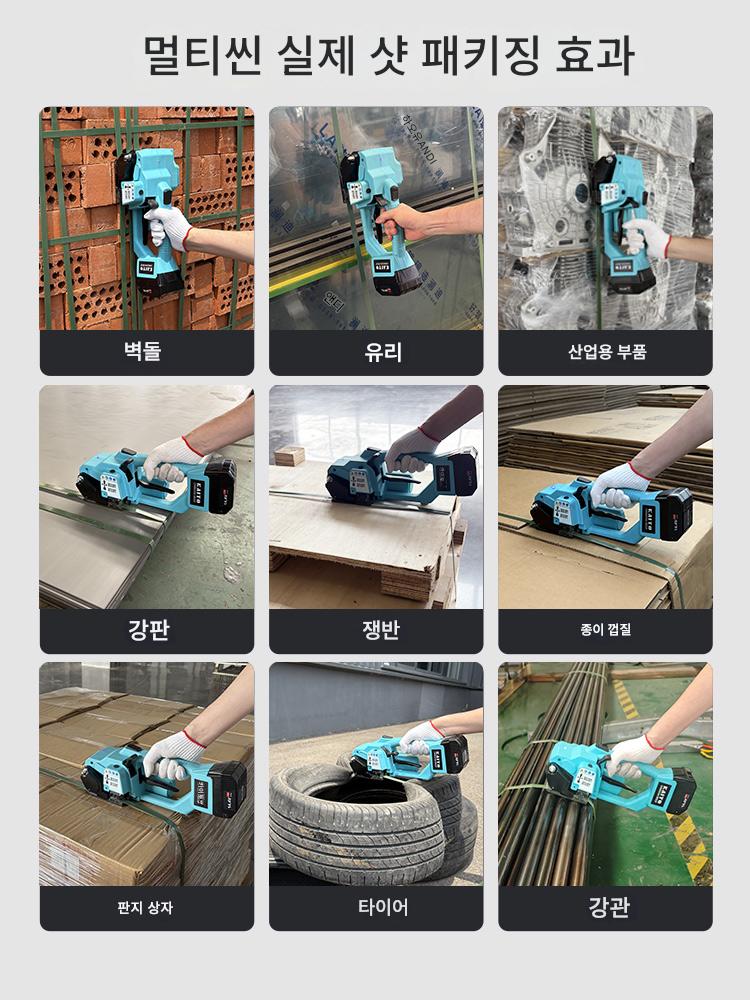 멀티씬 실제 샷 패키징 효과

벽돌

유리

산업용 부품

강판

쟁반

종이 껍질

판지 상자

타이어

강관