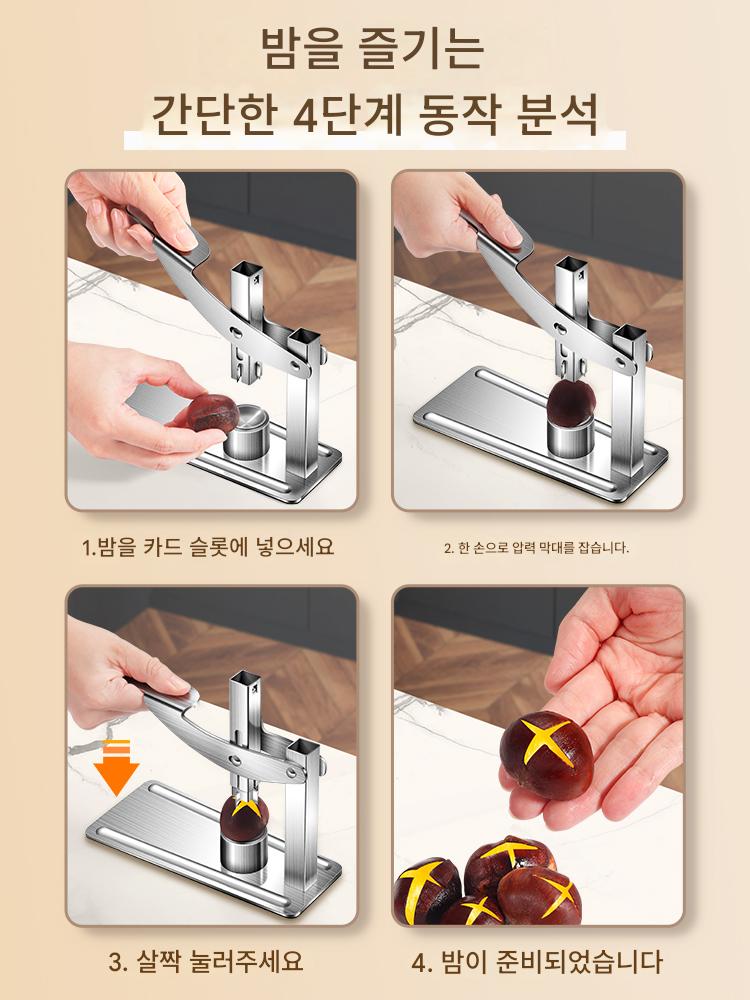 밤을 즐기는
간단한 4단계 동작 분석

1.밤을 카드 슬롯에 넣으세요

2. 한 손으로 압력 막대를 잡습니다.

3. 살짝 눌러주세요

4. 밤이 준비되었습니다