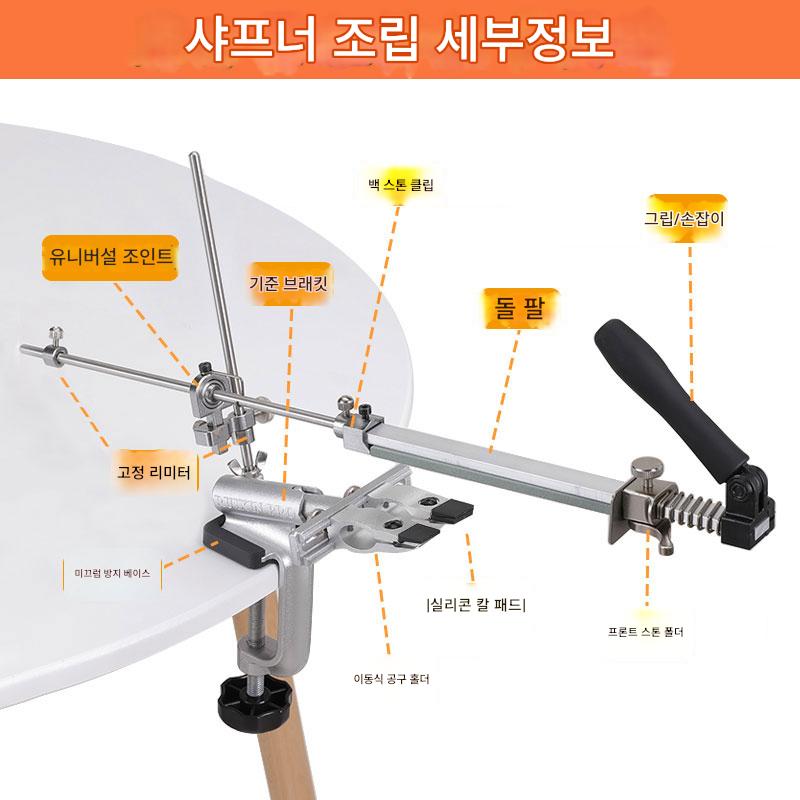 샤프너 조립 세부정보

백 스톤 클립

그립/손잡이

유니버설 조인트

기준 브래킷

돌 팔

고정 리미터

미끄럼 방지 베이스

|실리콘 칼 패드|

프론트 스톤 폴더

이동식 공구 홀더