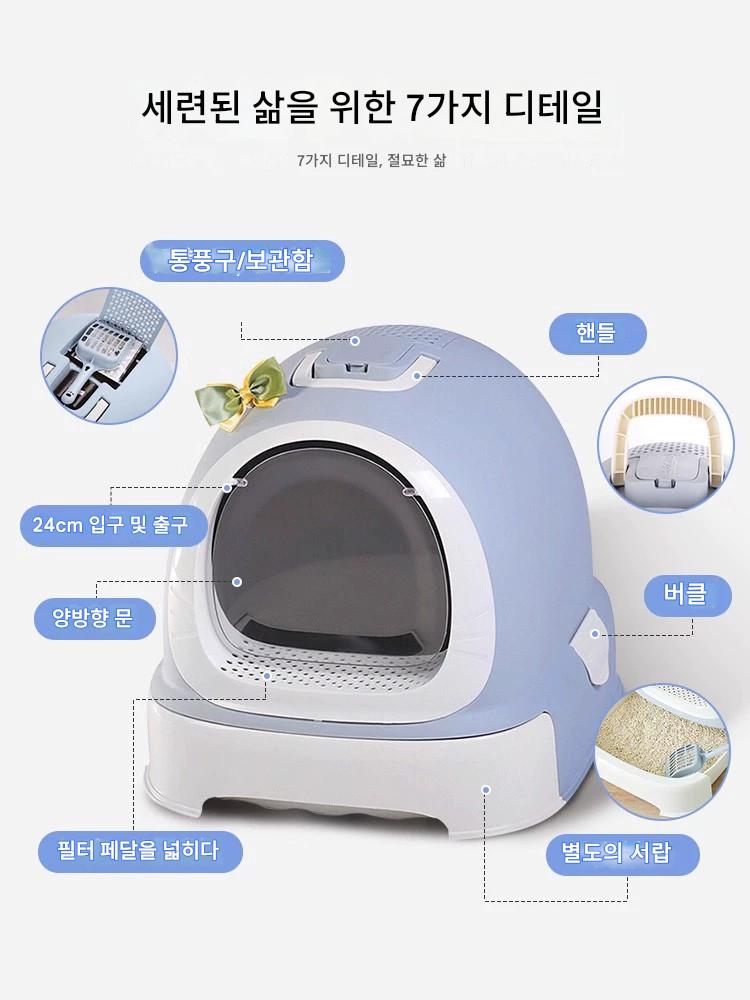 세련된 삶을 위한 7가지 디테일

7가지 디테일, 절묘한 삶

통풍구/보관함

핸들

24cm 입구 및 출구

양방향 문

버클

필터 페달을 넓히다

별도의 서랍