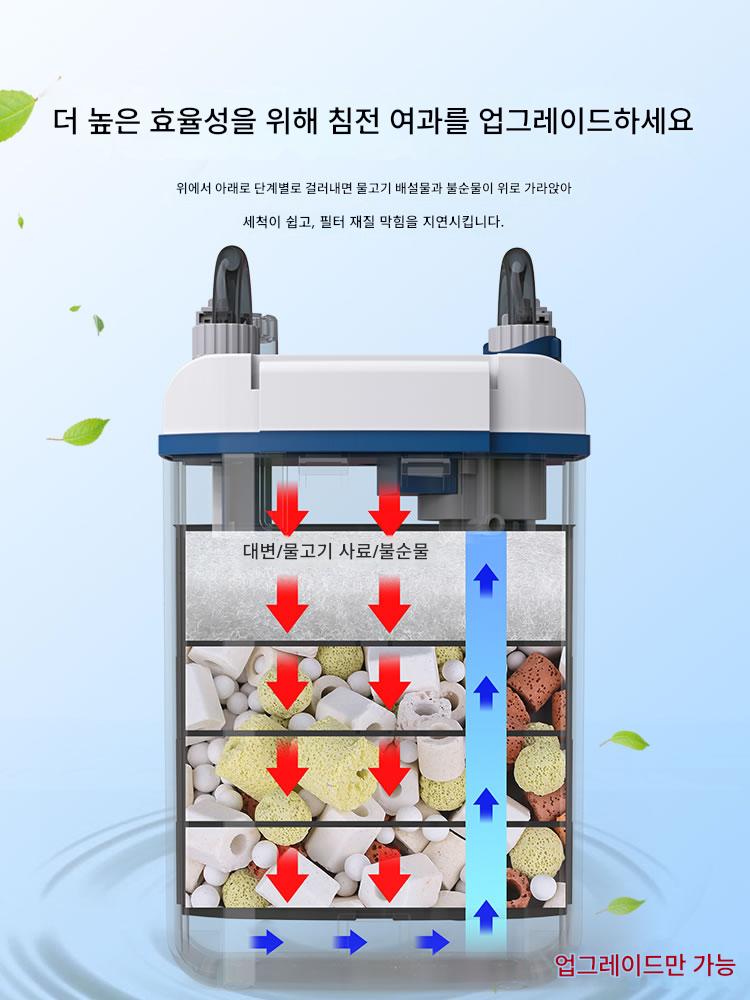 더 높은 효율성을 위해 침전 여과를 업그레이드하세요

위에서 아래로 단계별로 걸러내면 물고기 배설물과 불순물이 위로 가라앉아

세척이 쉽고, 필터 재질 막힘을 지연시킵니다.

대변/물고기 사료/불순물

업그레이드만 가능