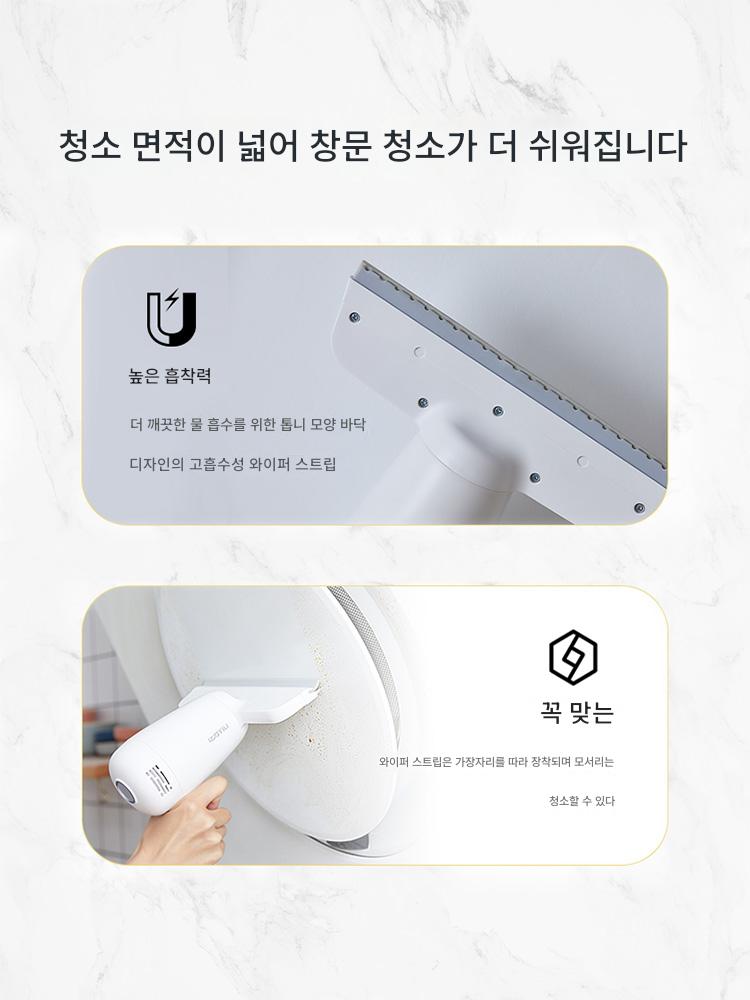 청소 면적이 넓어 창문 청소가 더 쉬워집니다

높은 흡착력

더 깨끗한 물 흡수를 위한 톱니 모양 바닥

디자인의 고흡수성 와이퍼 스트립

꼭 맞는

와이퍼 스트립은 가장자리를 따라 장착되며 모서리는

청소할 수 있다