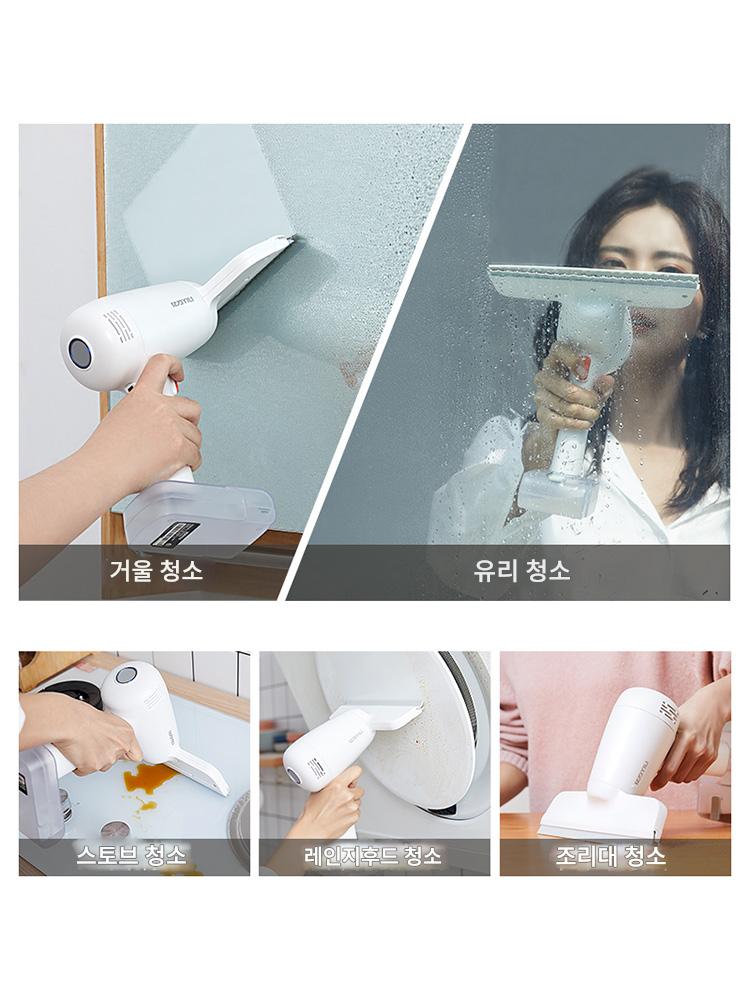 거울 청소

유리 청소

스토브 청소

레인지후드 청소

조리대 청소