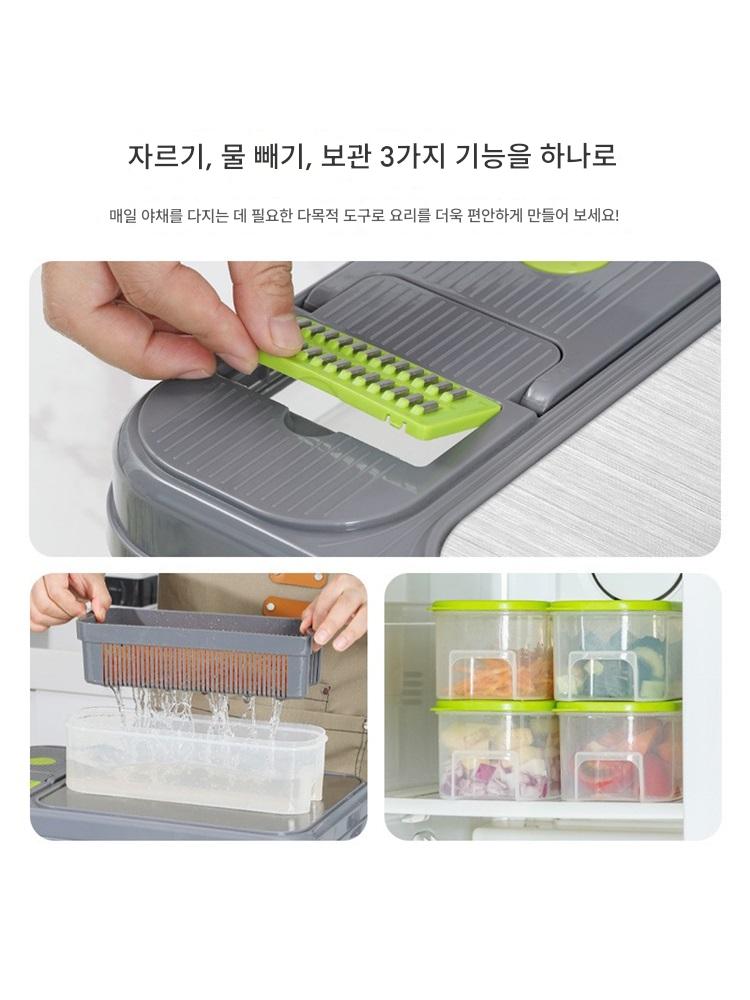 자르기, 물 빼기, 보관 3가지 기능을 하나로

매일 야채를 다지는 데 필요한 다목적 도구로 요리를 더욱 편안하게 만들어 보세요!