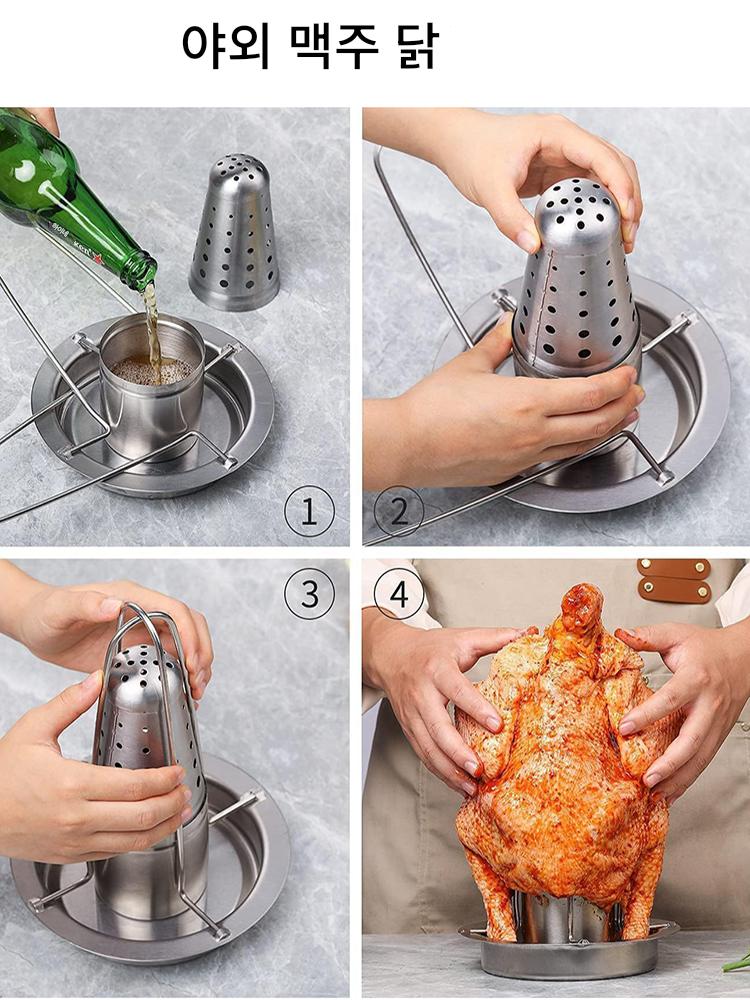 야외 맥주 닭

①

②

③

④