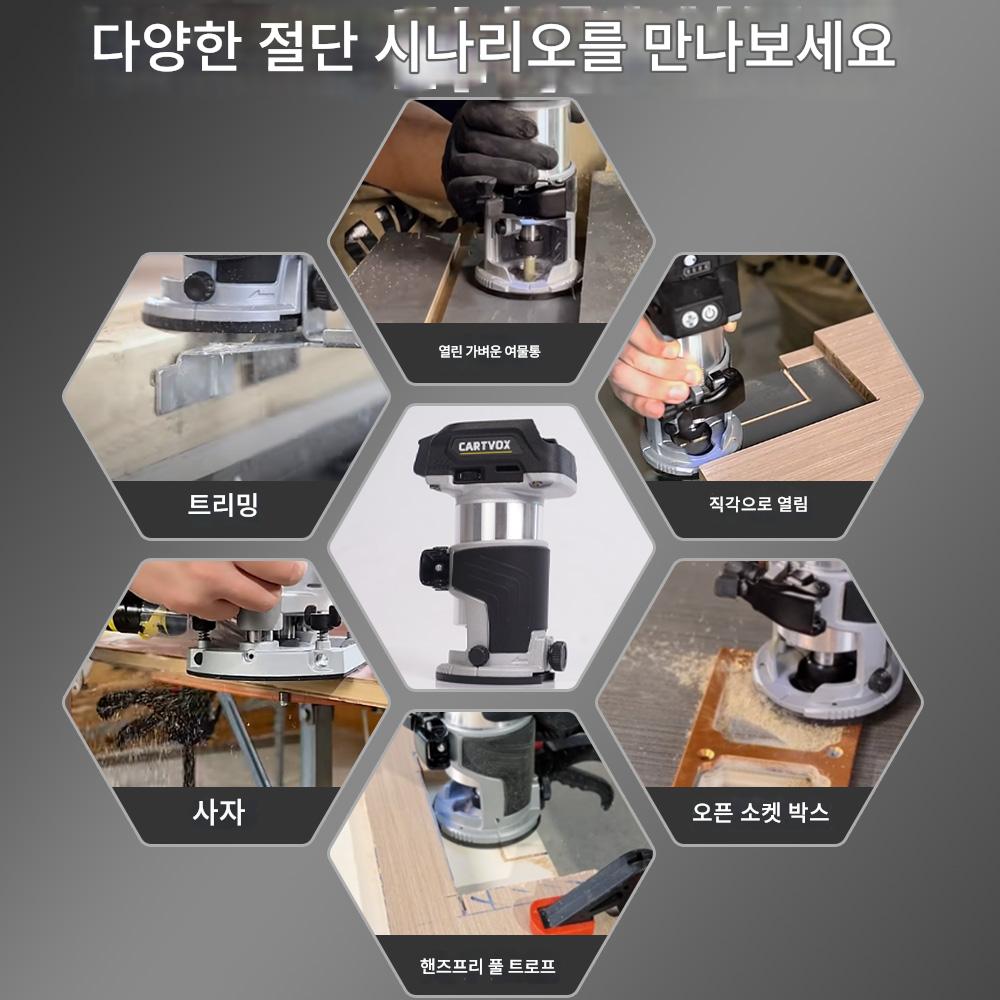 다양한 절단 시나리오를 만나보세요

열린 가벼운 여물통

트리밍

CARTVOX

직각으로 열림

사자

오픈 소켓 박스

핸즈프리 풀 트로프