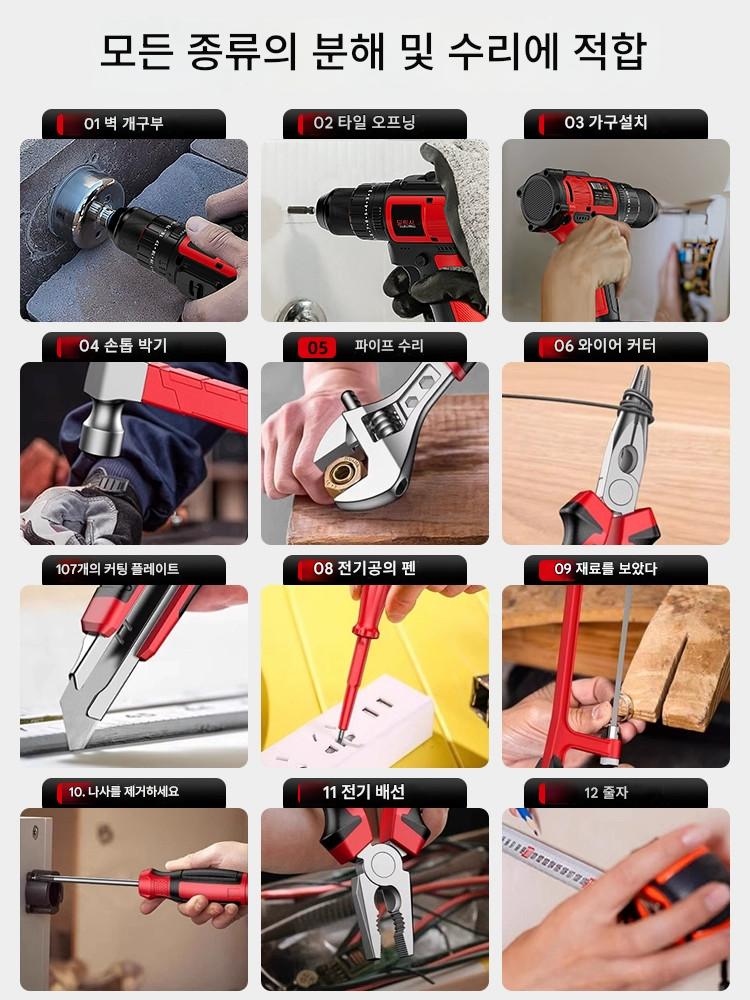 모든 종류의 분해 및 수리에 적합

01 벽 개구부

02 타일 오프닝

03 가구설치

04 손톱 박기

05 파이프 수리

06 와이어 커터

107개의 커팅 플레이트

08 전기공의 펜

09 재료를 보았다

10. 나사를 제거하세요

11 전기 배선

12 줄자