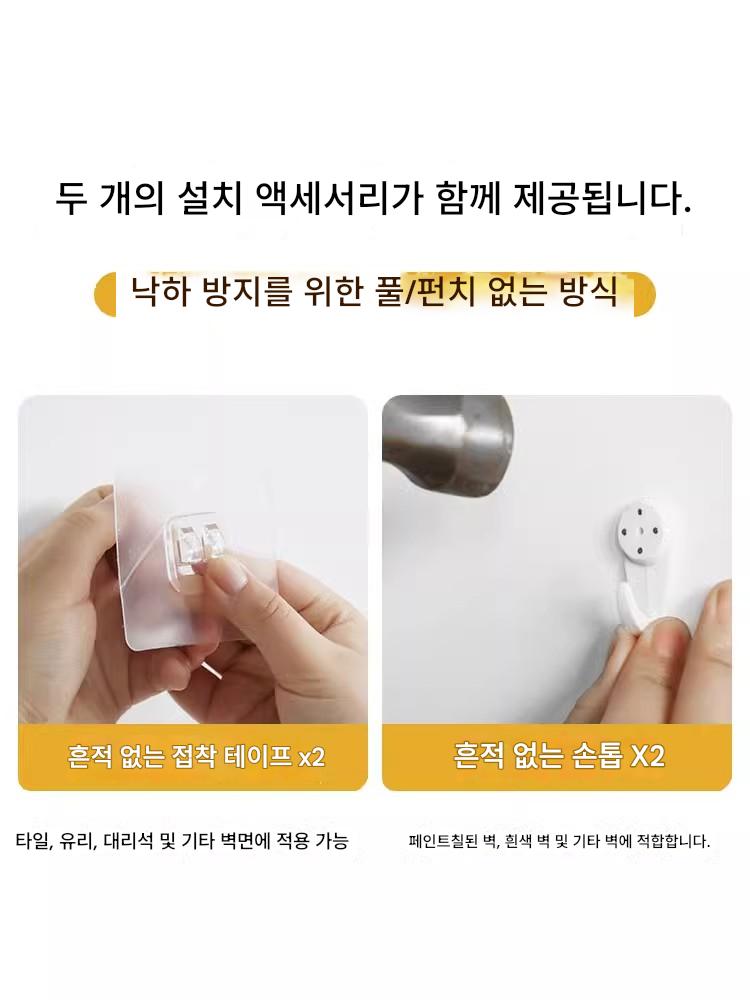 두 개의 설치 액세서리가 함께 제공됩니다.

낙하 방지를 위한 풀/펀치 없는 방식

흔적 없는 접착 테이프 x2

타일, 유리, 대리석 및 기타 벽면에 적용 가능

흔적 없는 손톱 X2

페인트칠된 벽, 흰색 벽 및 기타 벽에 적합합니다.