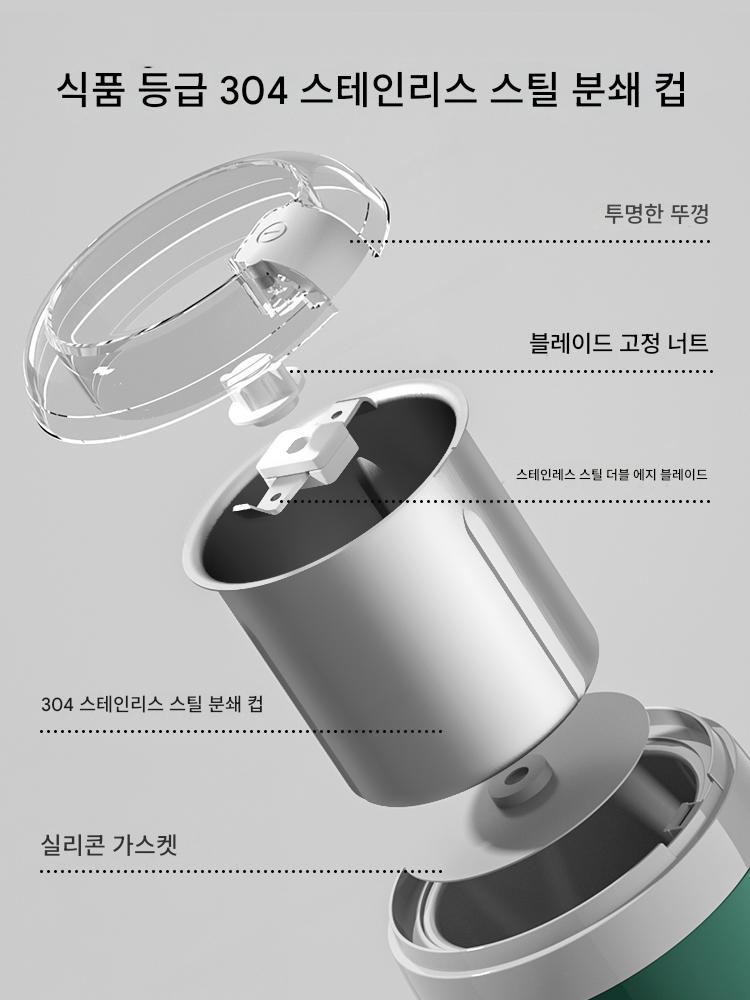 식품 등급 304 스테인리스 스틸 분쇄 컵

투명한 뚜껑

블레이드 고정 너트

스테인레스 스틸 더블 에지 블레이드

304 스테인리스 스틸 분쇄 컵

실리콘 가스켓