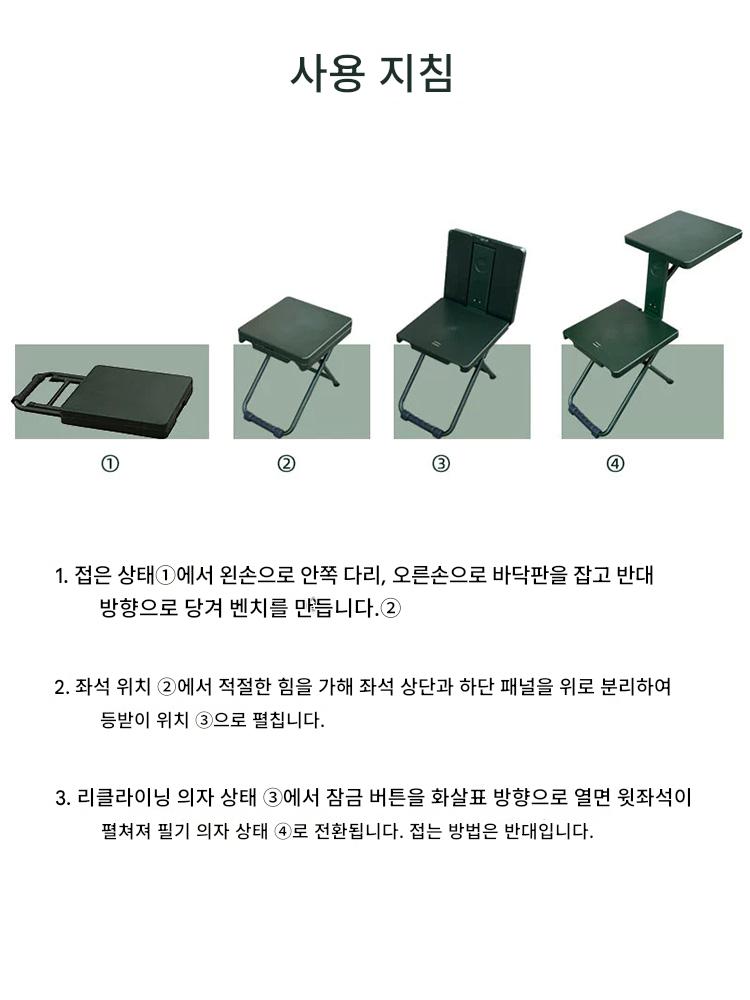 사용 지침

①

②

③

④

1. 접은 상태①에서 왼손으로 안쪽 다리, 오른손으로 바닥판을 잡고 반대 방향으로 당겨 벤치를 만듭니다.②

2. 좌석 위치 ②에서 적절한 힘을 가해 좌석 상단과 하단 패널을 위로 분리하여 등받이 위치 ③으로 펼칩니다.

3. 리클라이닝 의자 상태 ③에서 잠금 버튼을 화살표 방향으로 열면 윗좌석이 펼쳐져 필기 의자 상태 ④로 전환됩니다. 접는 방법은 반대입니다.